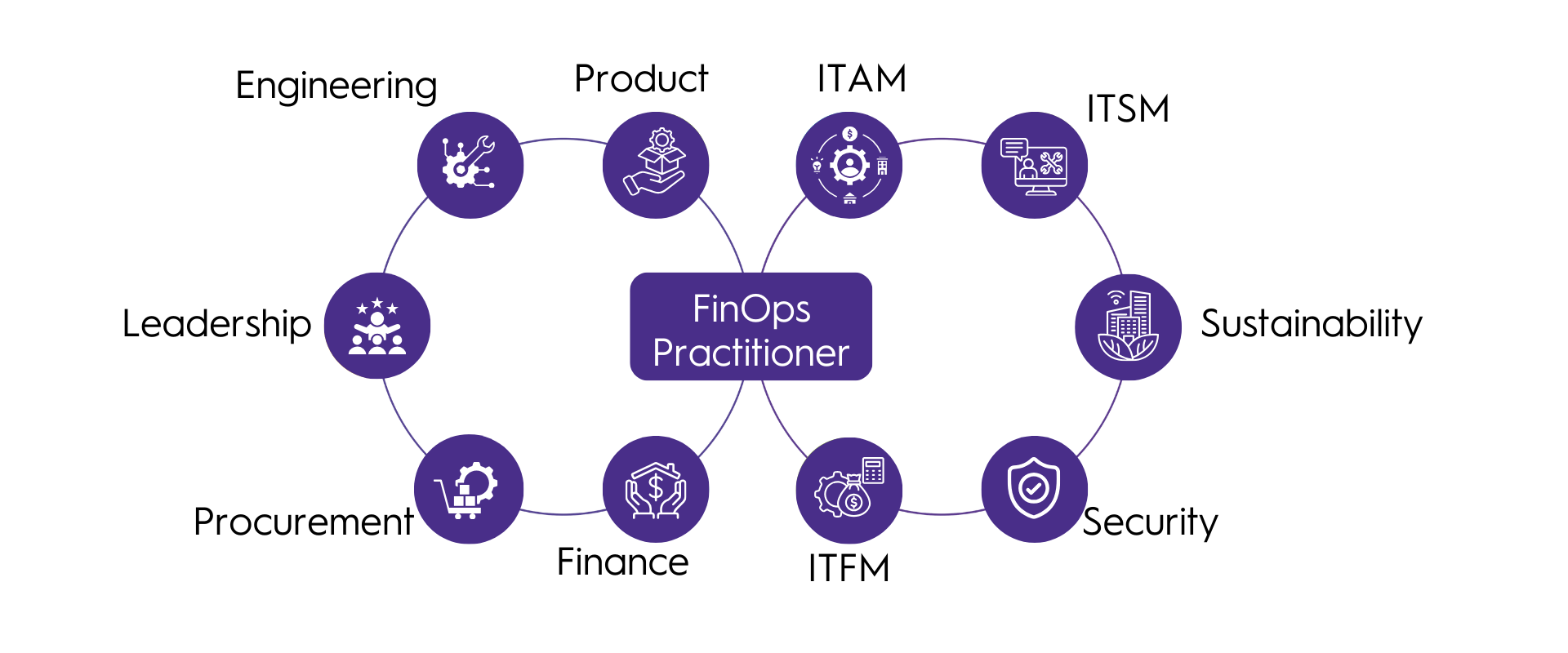 Engineering

Product

ITAM

ITSM

Leadership

FinOps Practitioner

Sustainability

Procurement

Finance

ITFM

Security